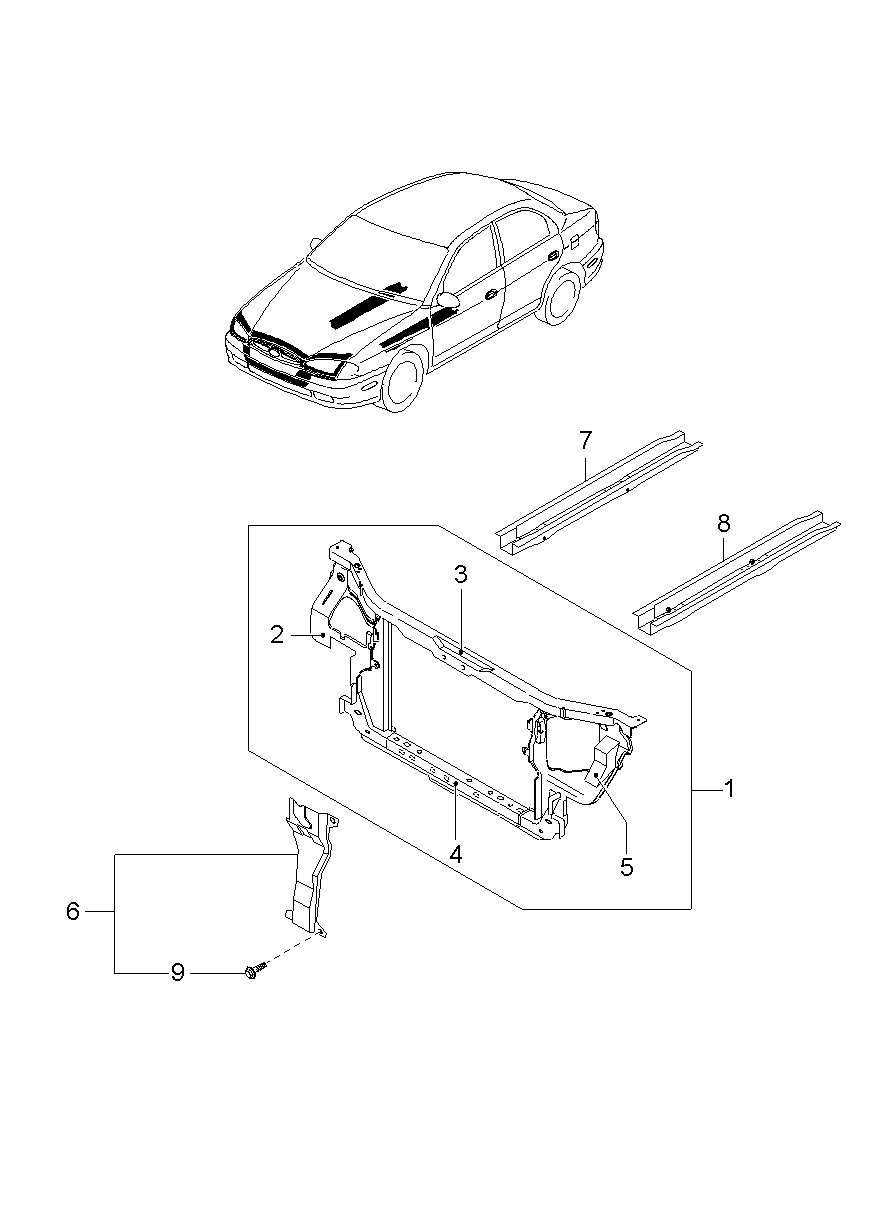 7
8
3
2
1
4
5
6
9