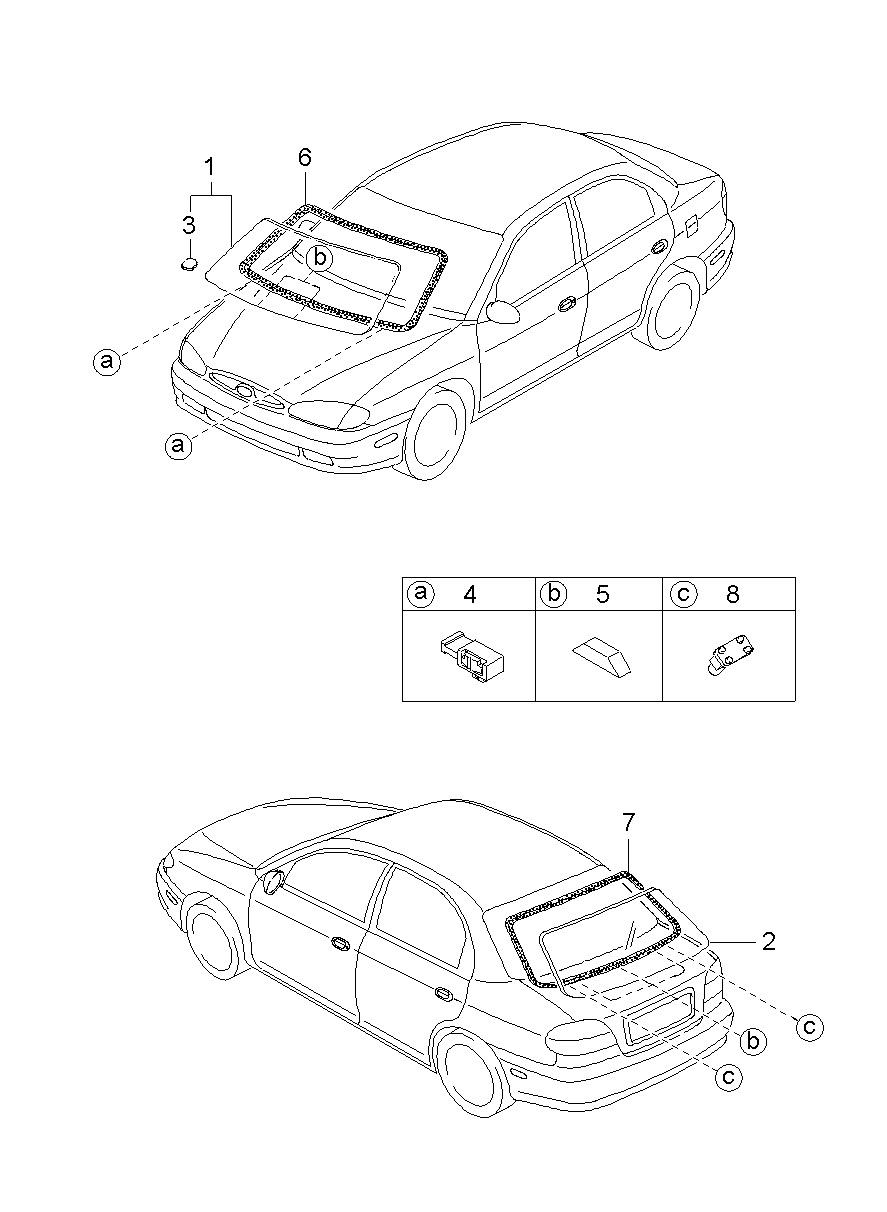 1
6
3
b
a
a

| a 4 | b 5 | c 8 |
|---|---|---|
| | | |

7
2
c
b
c