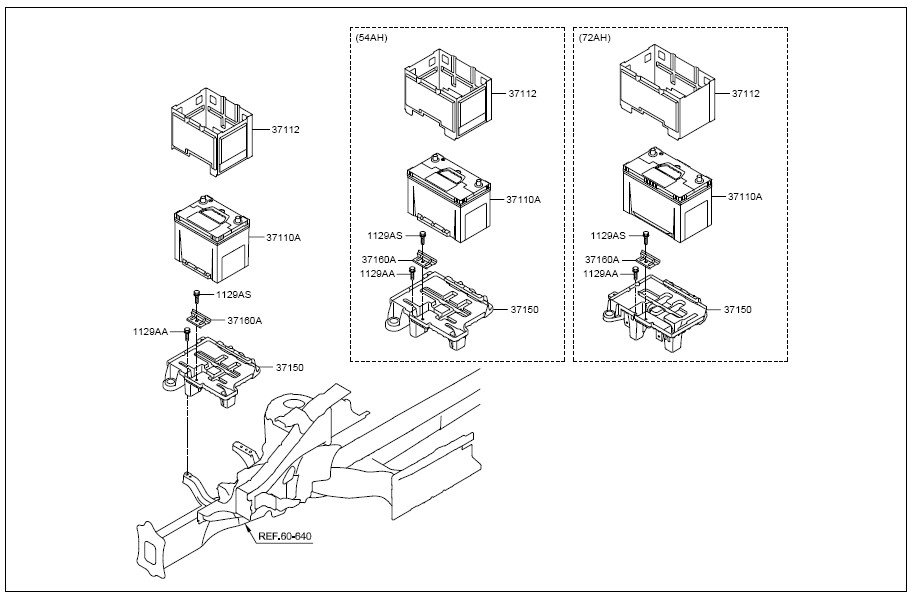 37112

37110A

1129AS

37160A

1129AA

37150

REF.60-640

(54AH)

37112

37110A

1129AS

37160A

1129AA

37150

(72AH)

37112

37110A

1129AS

37160A

1129AA

37150