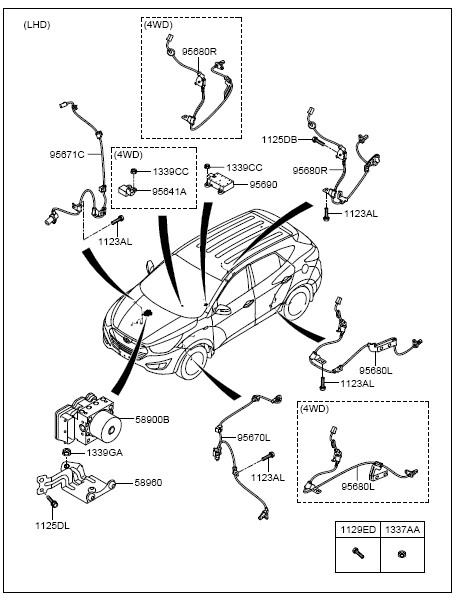 (LHD)

(4WD)

95680R

95671C

(4WD)

1339CC

95641A

1339CC

95690

1125DB

95680R

1123AL

1123AL

95680L

1123AL

58900B

1339GA

58960

1125DL

95670L

1123AL

(4WD)

95680L

| 1129ED | 1337AA |
|---|---|
| | |