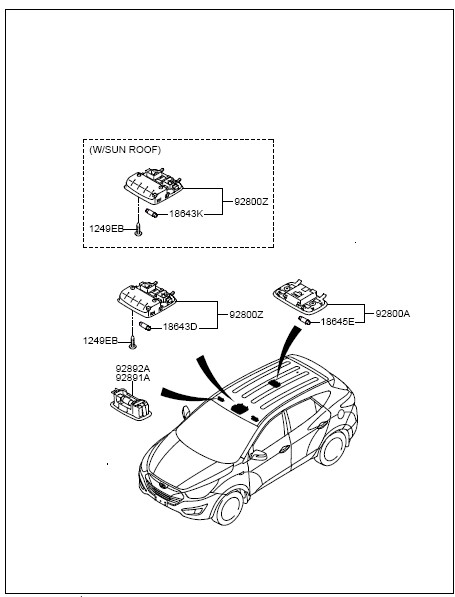 (W/SUN ROOF)

92800Z

18643K

1249EB

92800Z

18643D

1249EB

92800A

18645E

92892A
92891A