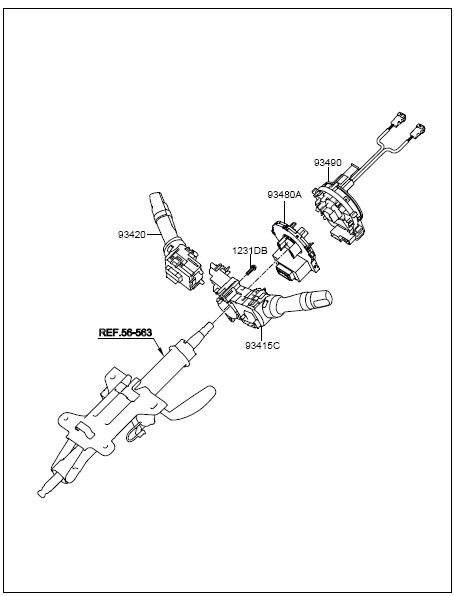 93490
93480A
93420
1231DB
REF.56-563
93415C