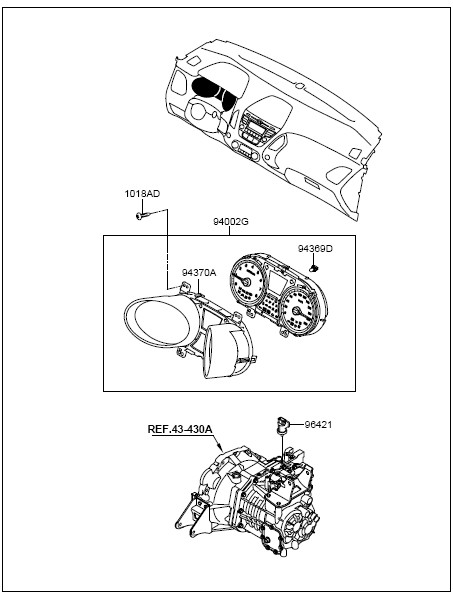 1018AD

94002G

94369D

94370A

REF.43-430A

96421