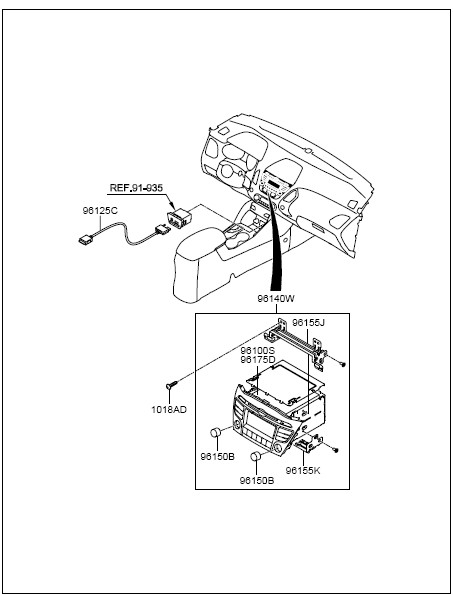 REF.91-935

96125C

96140W

96155J

96100S
96175D

1018AD

96150B

96150B

96155K