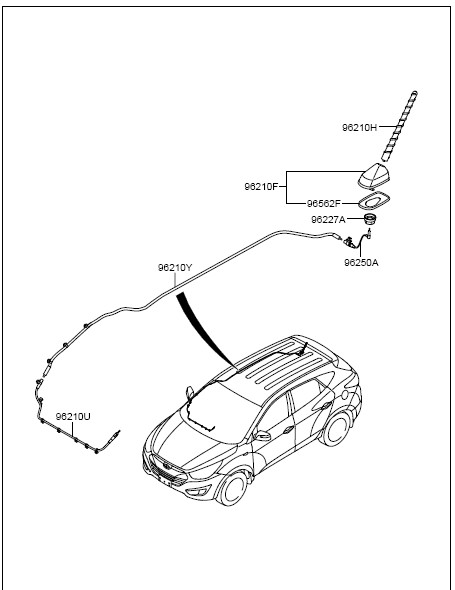 96210H

96210F

96562F

96227A

96250A

96210Y

96210U