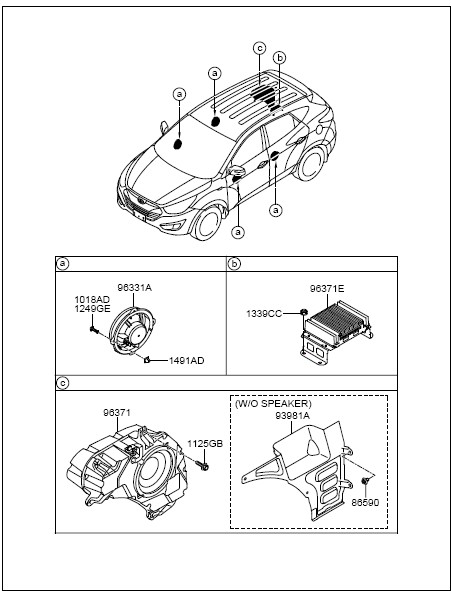 c
b
a
a
a
a

a
96331A
1018AD
1249GE
1491AD

b
96371E
1339CC

c
96371
1125GB
(W/O SPEAKER)
93981A
86590