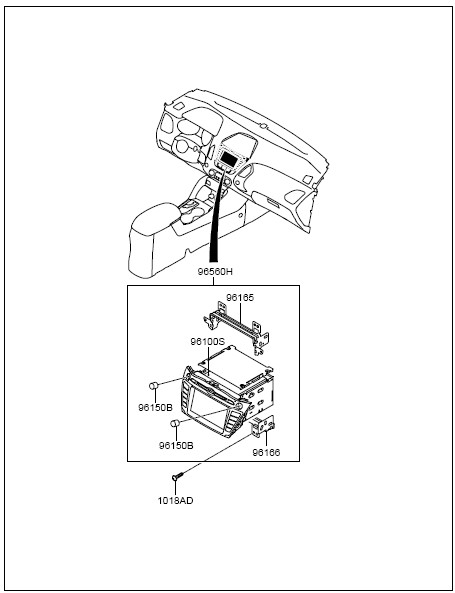 96560H

96165

96100S

96150B

96150B

96166

1018AD