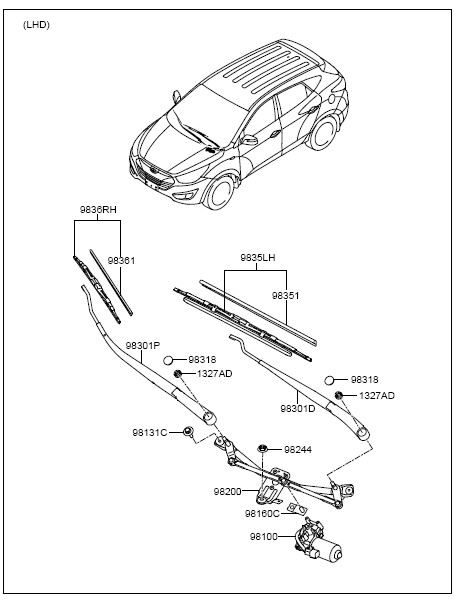 (LHD)

9836RH
98361
9835LH
98351
98301P
98318
1327AD
98318
1327AD
98301D
98131C
98244
98200
98160C
98100