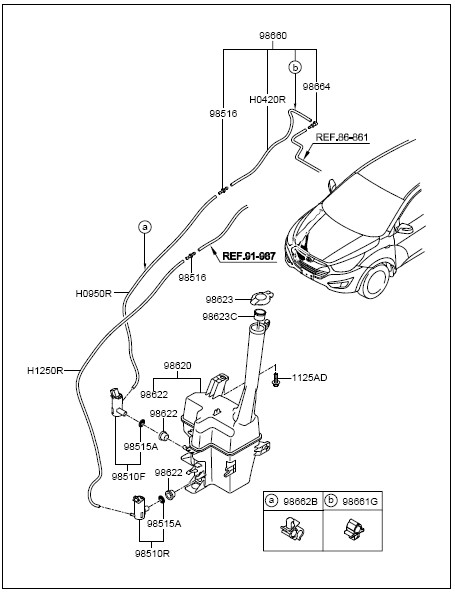 98660
b
98664
H0420R
98516
REF.86-861
a
REF.91-987
98516
H0950R
98623
98623C
H1250R
98620
1125AD
98622
98622
98515A
98510F
98622
98515A
98510R

| a 98662B | b 98661G |
|---|---|
| | |