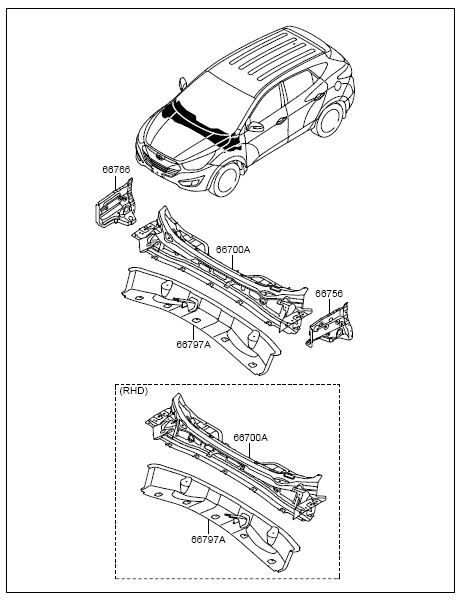 66766

66700A

66756

66797A

(RHD)

66700A

66797A