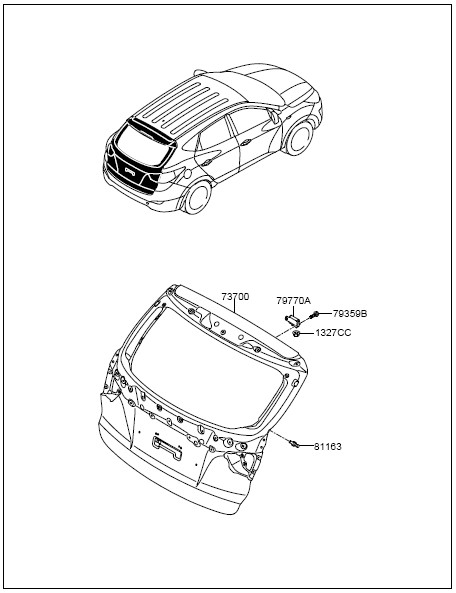 73700
79770A
79359B
1327CC
81163