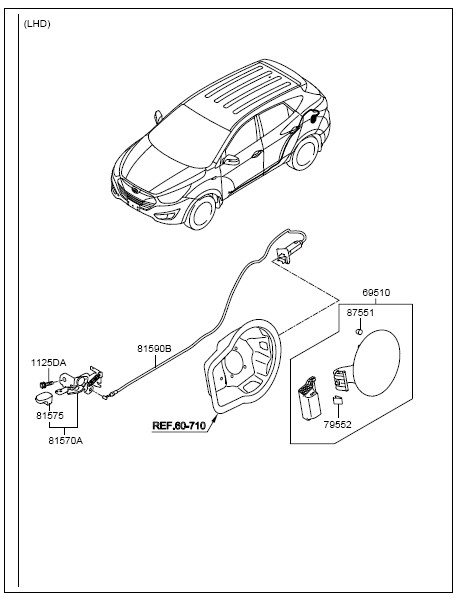 (LHD)

69510

87551

81590B

1125DA

81575

81570A

REF.60-710

79552