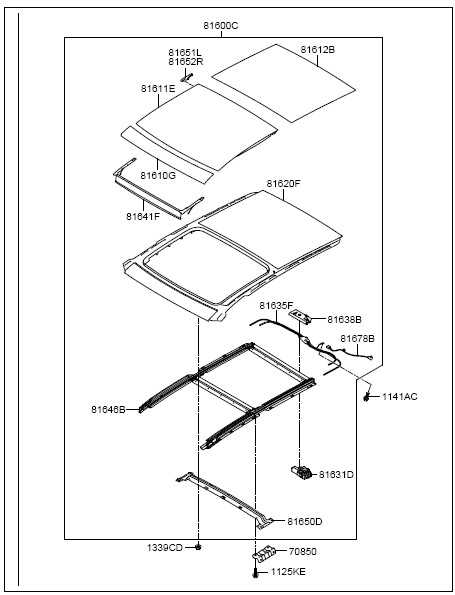 81600C
81651L
81652R
81612B
81611E
81610G
81641F
81620F
81635F
81638B
81678B
1141AC
81646B
81631D
81650D
1339CD
70850
1125KE