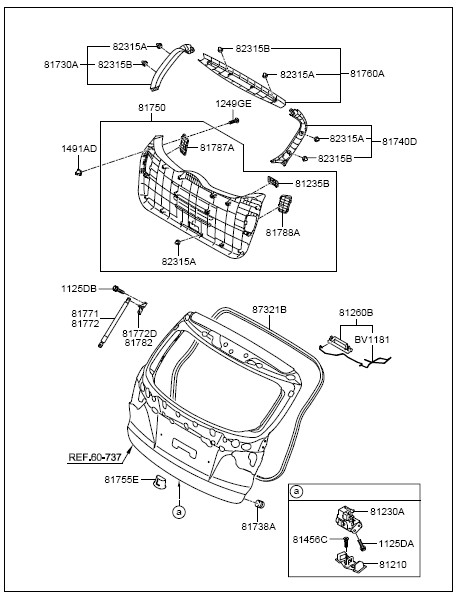 82315A
81730A
82315B
82315B
82315A
81760A
81750
1249GE
1491AD
81787A
82315A
81740D
82315B
81235B
81788A
82315A
1125DB
81771
81772
81772D
81782
87321B
81260B
BV1181
REF.60-737
81755E
a
81738A
a
81230A
81456C
1125DA
81210