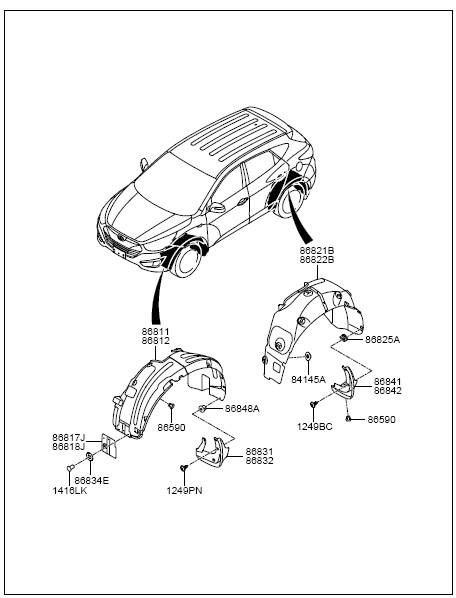 86821B
86822B

86825A

84145A

86841
86842

1249BC

86590

86811
86812

86848A

86590

86817J
86818J

86831
86832

86834E

1416LK

1249PN