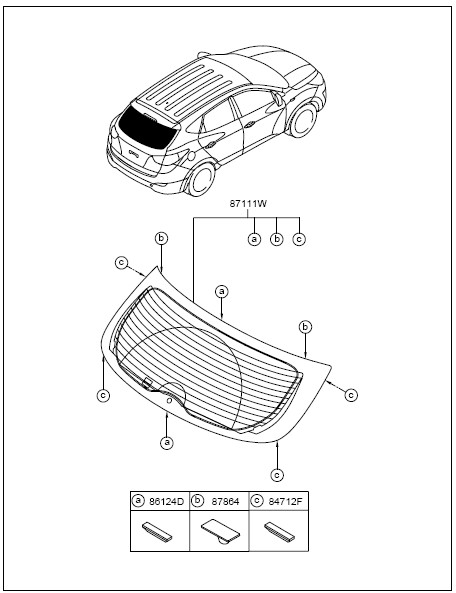 87111W

a b c

b

c

a

b

c

c

a

c

| a 86124D | b 87864 | c 84712F |
|---|---|---|
| | | |