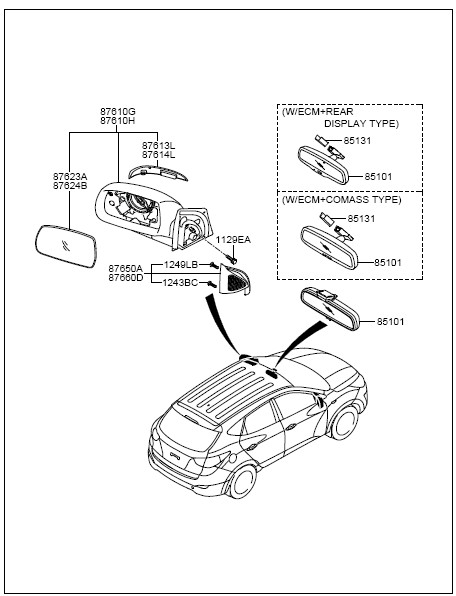 87610G
87610H

87613L
87614L

87623A
87624B

1129EA

87650A
87660D

1249LB

1243BC

(W/ECM+REAR
DISPLAY TYPE)

85131

85101

(W/ECM+COMASS TYPE)

85131

85101

85101