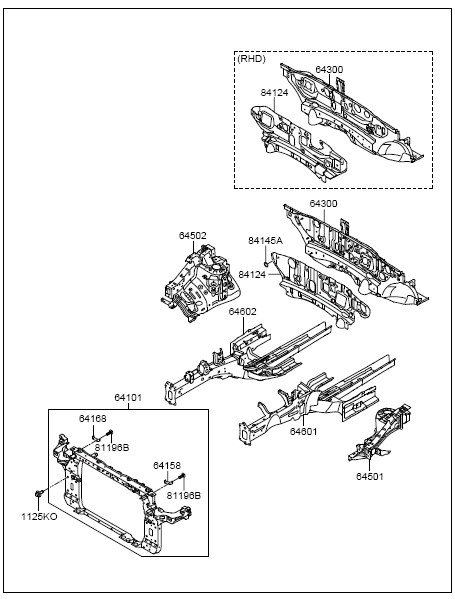 (RHD)
64300
84124
64300
64502
84145A
84124
64602
64101
64168
81196B
64158
81196B
1125KO
64601
64501