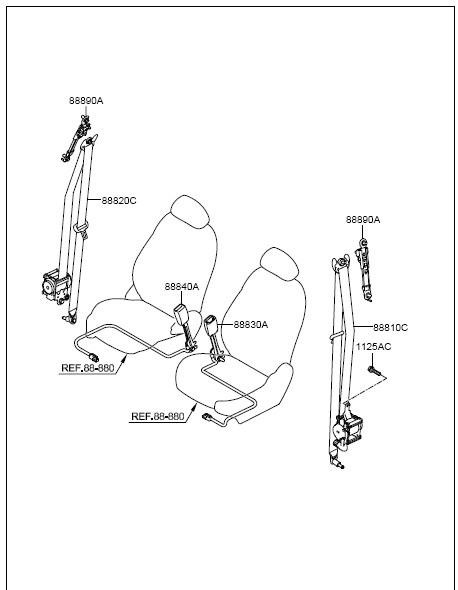 88890A

88820C

88890A

88840A

88830A

88810C

1125AC

REF.88-880

REF.88-880