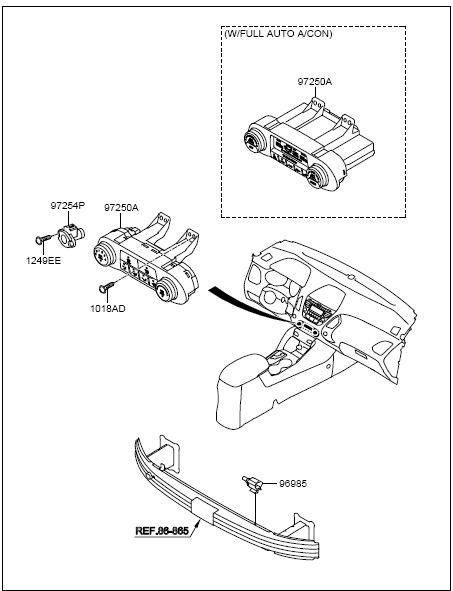 (W/FULL AUTO A/CON)
97250A

97254P
97250A
1249EE
1018AD

96985
REF.86-865