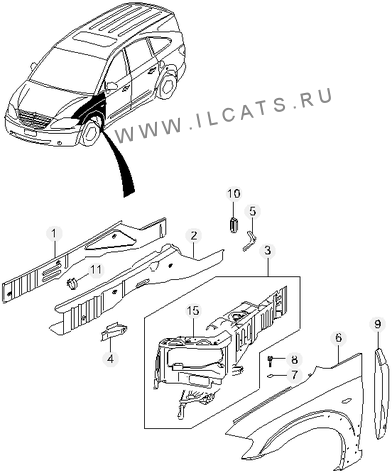 WWW.ILCATS.RU

10
5
1
2
3
11
15
4
9
6
8
7