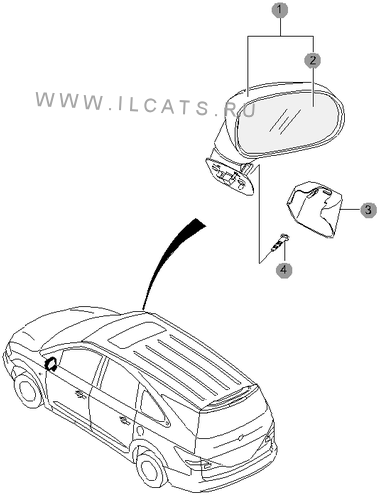 1
2
WWW.ILCATS.RU
3
4