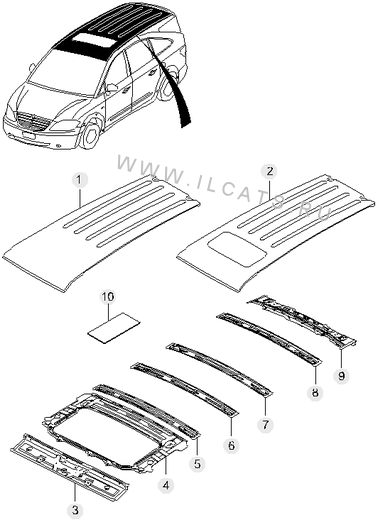 WWW.ILCATS.RU

1
2
10
9
8
7
6
5
4
3