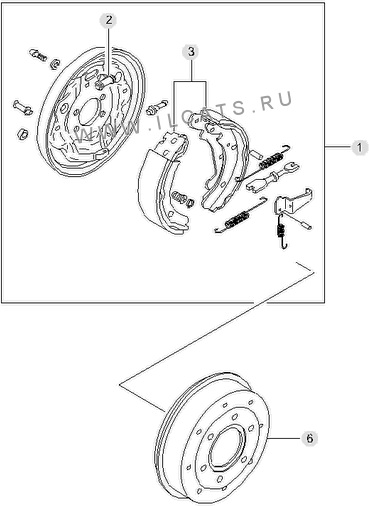 2
3
WWW.ILCATS.RU
1
6