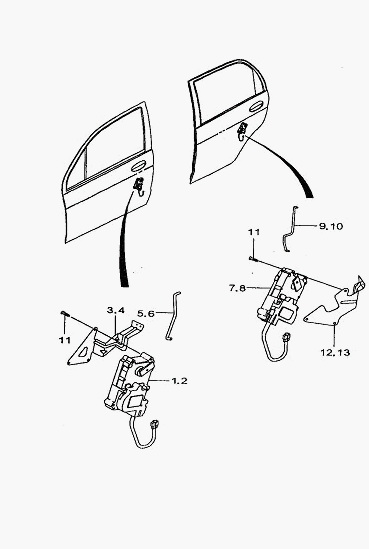 9.10

11

7.8

12.13

3.4

5.6

11

1.2