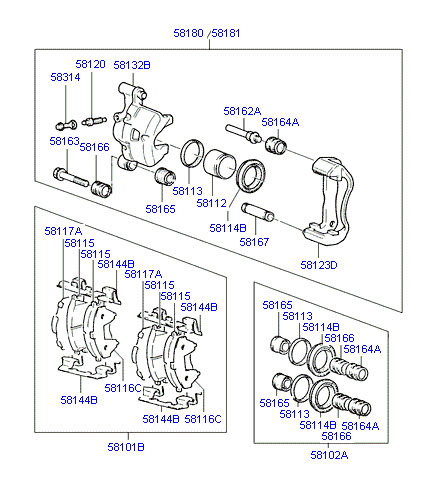 58180 /58181

58120
58132B
58314
58162A
58164A
58163
58166
58113
58112
58165
58114B
58167
58123D

58117A
58115
58115
58144B
58117A
58115
58115
58144B
58116C
58144B
58144B
58116C
58101B

58165
58113
58114B
58166
58164A
58165
58113
58114B
58164A
58166
58102A