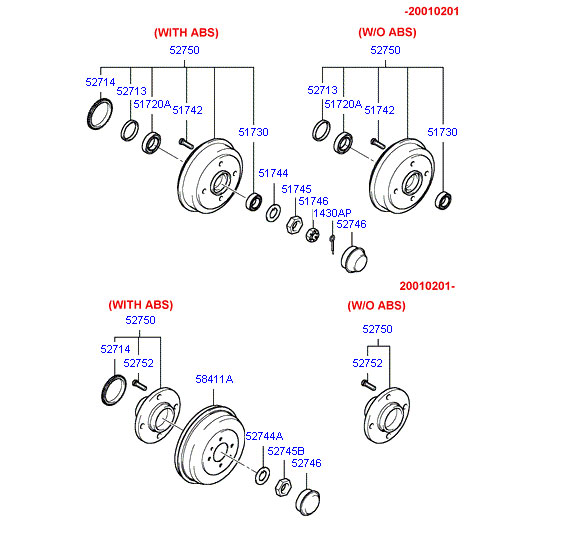 -20010201

(WITH ABS)
52750
52714
52713
51720A
51742
51730
51744
51745
51746
1430AP
52746

(W/O ABS)
52750
52713
51720A
51742
51730

20010201-

(WITH ABS)
52750
52714
52752
58411A
52744A
52745B
52746

(W/O ABS)
52750
52752