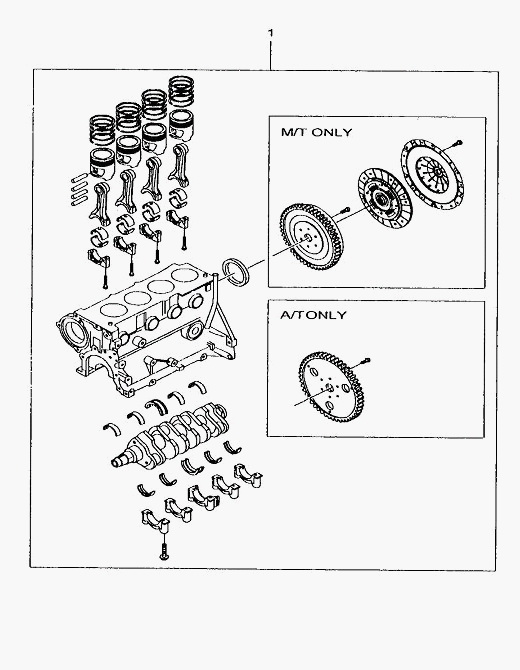 1

M/T ONLY

A/TONLY