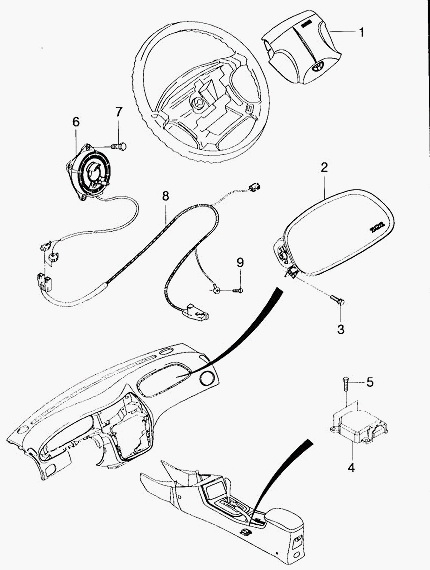 1
7
6
2
8
9
3
5
4