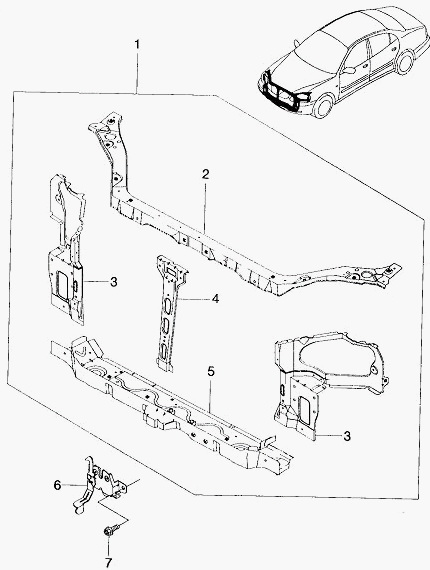 1
2
3
4
5
3
6
7