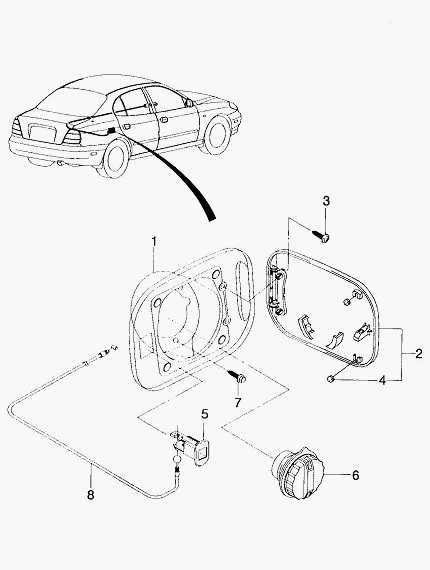 3
1
2
4
7
5
6
8