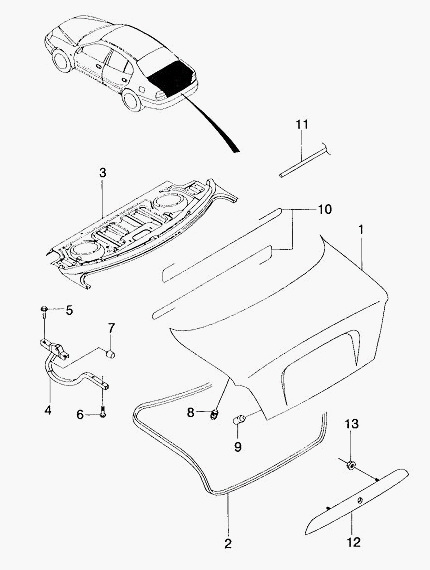 11
3
10
1
5
7
4
6
8
9
13
2
12