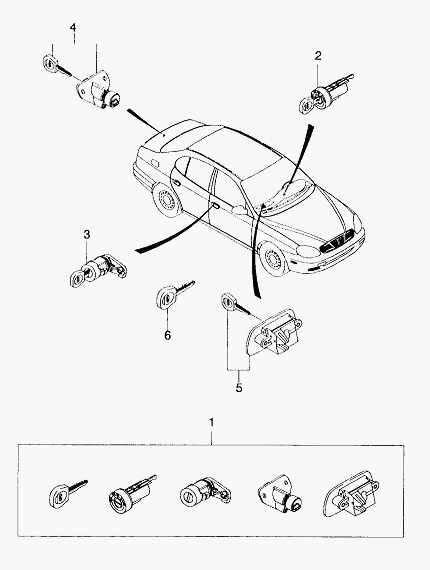 4
2
3
6
5
1