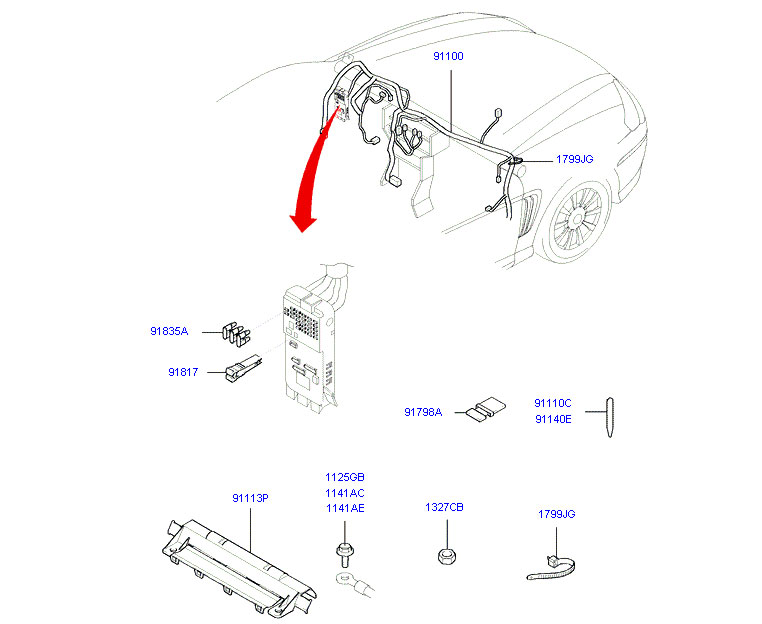 91100

1799JG

91835A

91817

91798A

91110C
91140E

91113P

1125GB
1141AC
1141AE

1327CB

1799JG