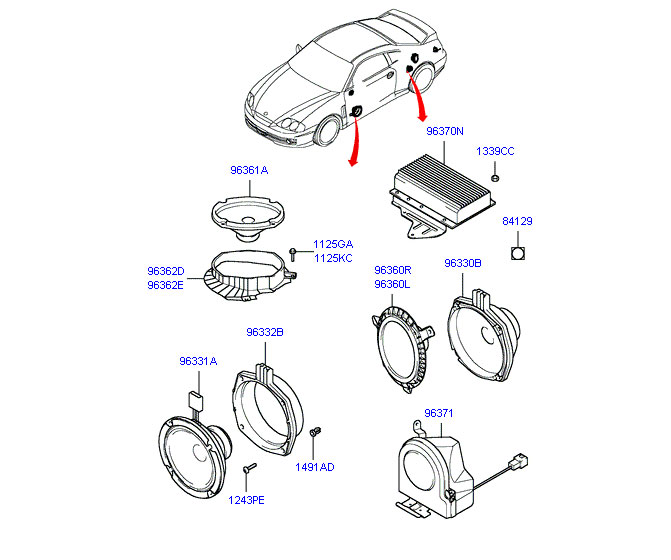 96370N
1339CC
96361A
84129
1125GA
1125KC
96362D
96362E
96360R
96360L
96330B
96332B
96331A
96371
1491AD
1243PE