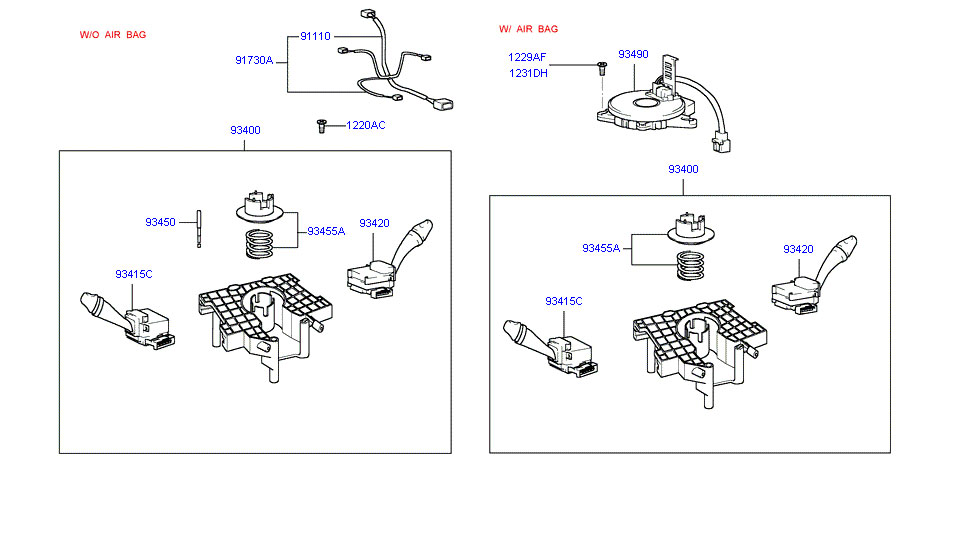 W/O AIR BAG

91110

91730A

1220AC

93400

93450

93455A

93420

93415C

W/ AIR BAG

1229AF
1231DH

93490

93400

93455A

93420

93415C