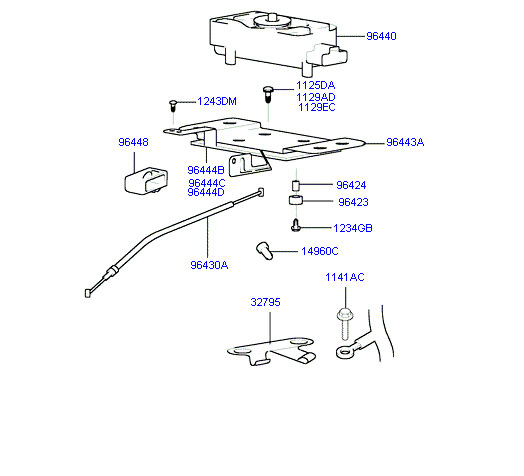 96440
1125DA
1129AD
1129EC
1243DM
96448
96443A
96444B
96444C
96444D
96424
96423
1234GB
14960C
96430A
1141AC
32795