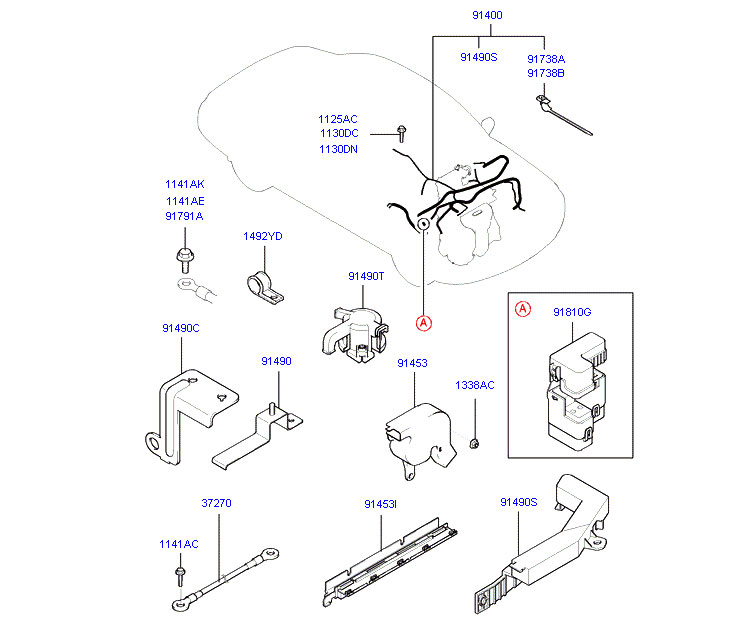 91400
91490S
91738A
91738B
1125AC
1130DC
1130DN
1141AK
1141AE
91791A
1492YD
91490T
A
A
91810G
91490C
91490
91453
1338AC
37270
1141AC
91453I
91490S