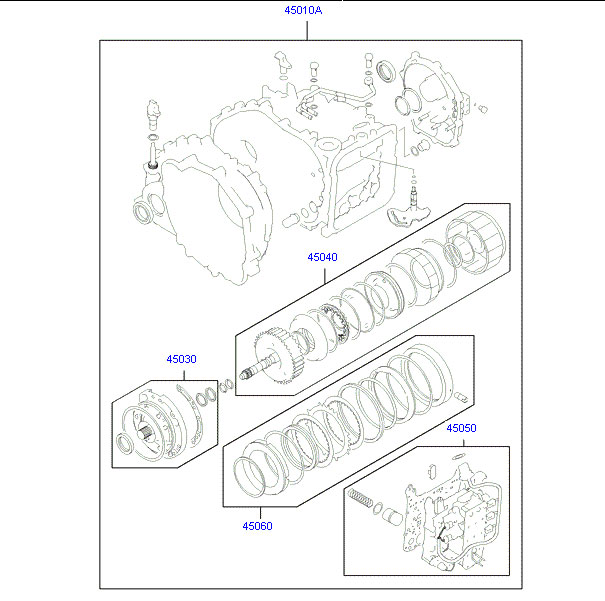 45010A

45040

45030

45050

45060