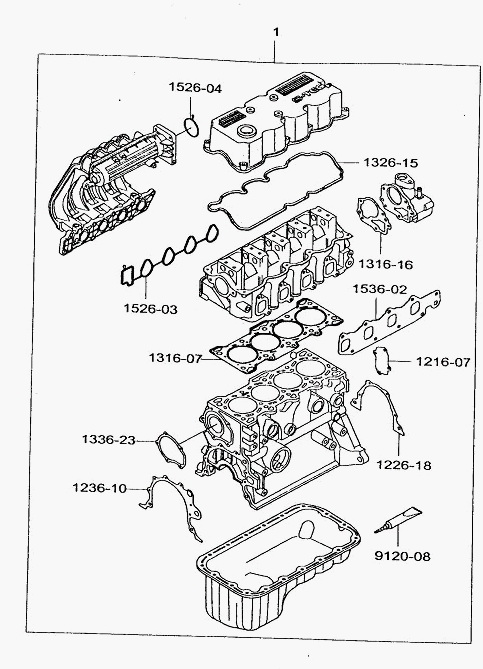 1

1526-04

1326-15

1316-16

1526-03

1536-02

1316-07

1216-07

1336-23

1226-18

1236-10

9120-08