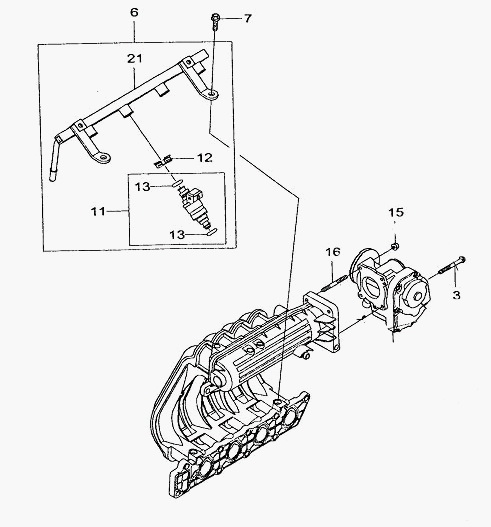 6
7
21
12
13
11
13
15
16
3