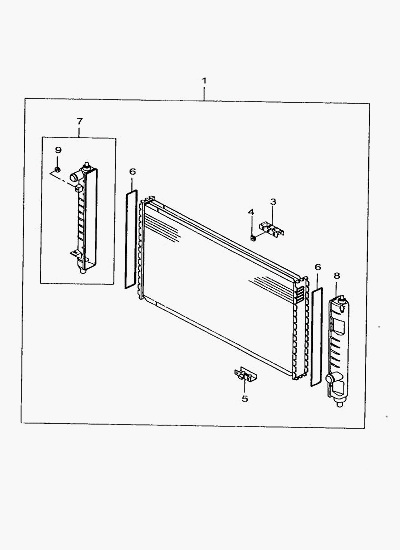 1
7
9
6
4
3
6
8
5