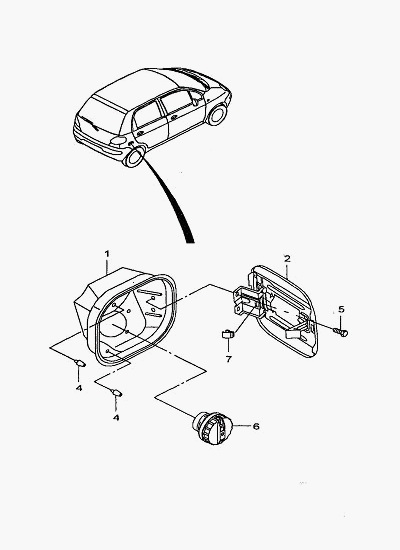 1
2
5
7
4
4
6