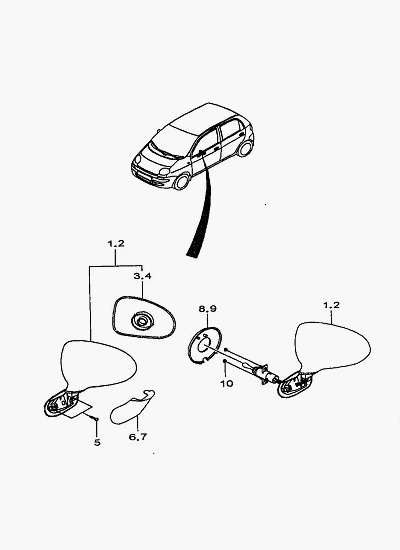 1.2
3.4
8.9
1.2
10
5
6.7