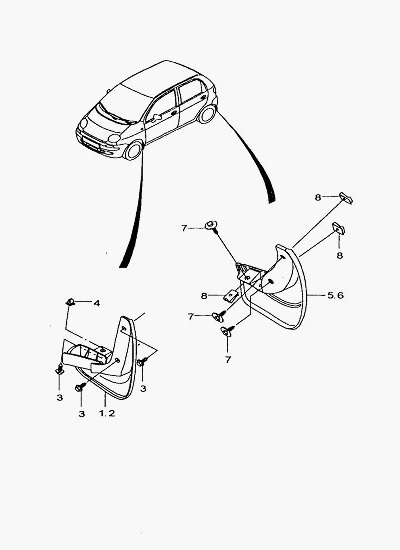 8
7
8
8
5.6
7
7
4
3
3
3
1.2