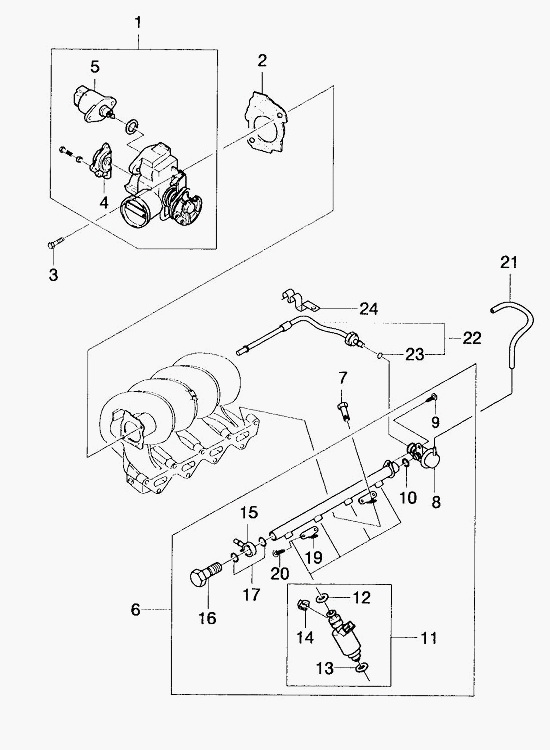 1
5
2
4
3
21
24
22
23
7
9
10
8
15
19
20
17
16
6
12
14
11
13